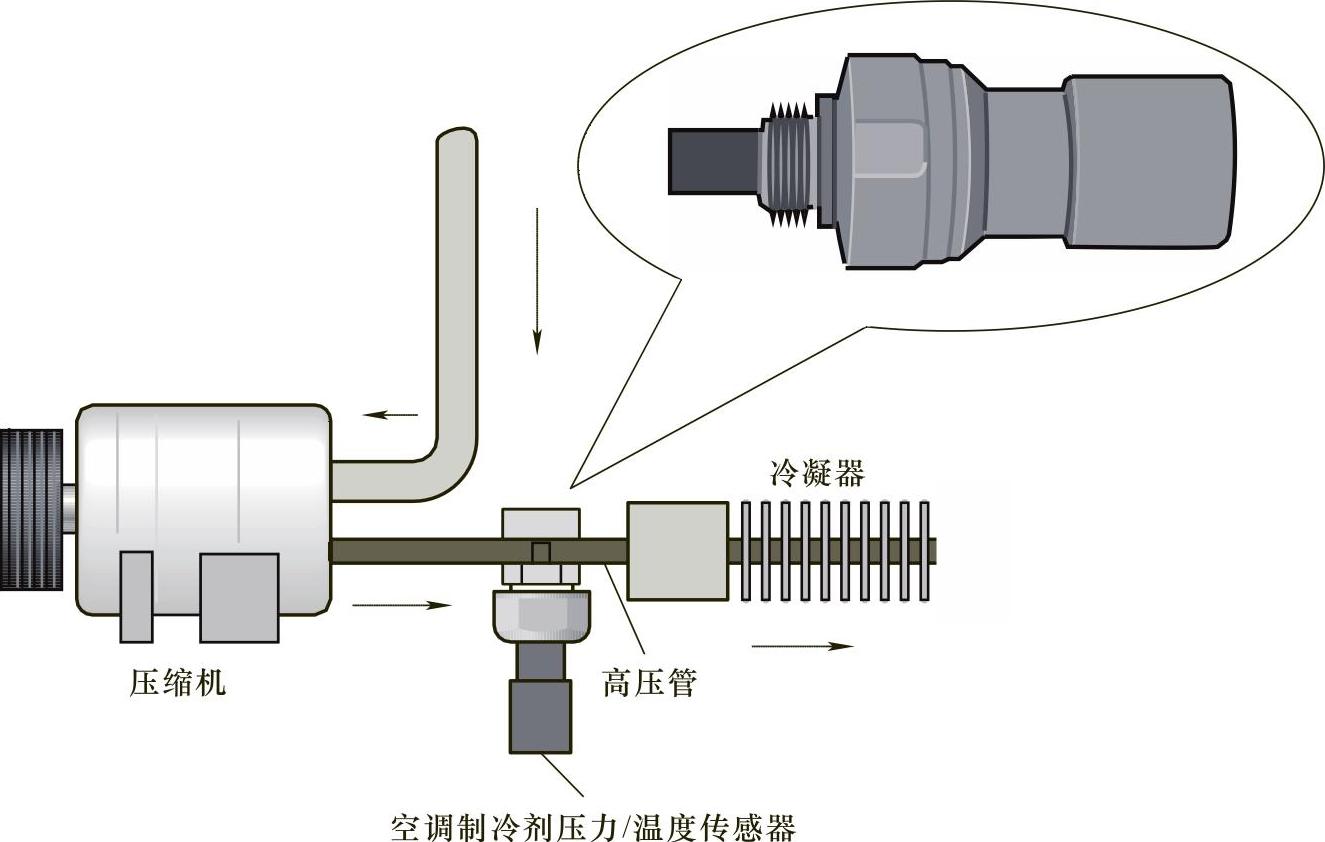 冷凝器

压缩机

高压管

空调制冷剂压力/温度传感器