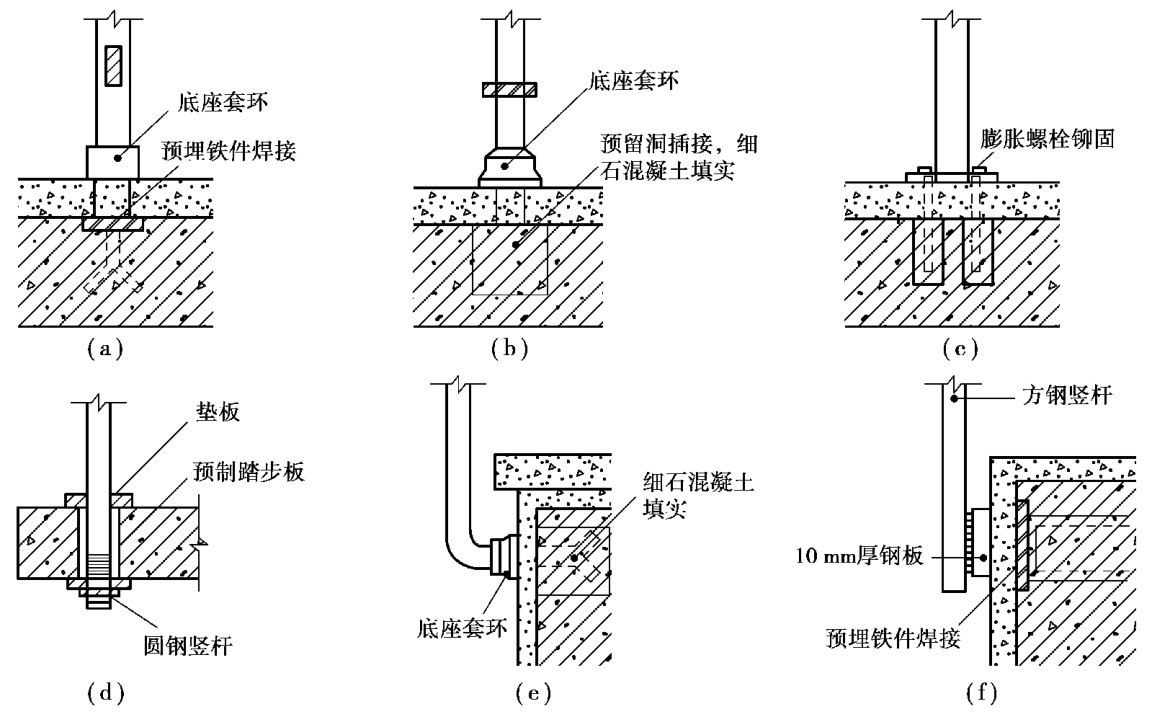 底座套环
预埋铁件焊接
(a)

底座套环
预留洞插接，细石混凝土填实
(b)

膨胀螺栓铆固
(c)

垫板
预制踏步板
圆钢竖杆
(d)

细石混凝土填实
底座套环
(e)

方钢竖杆
10 mm厚钢板
预埋铁件焊接
(f)