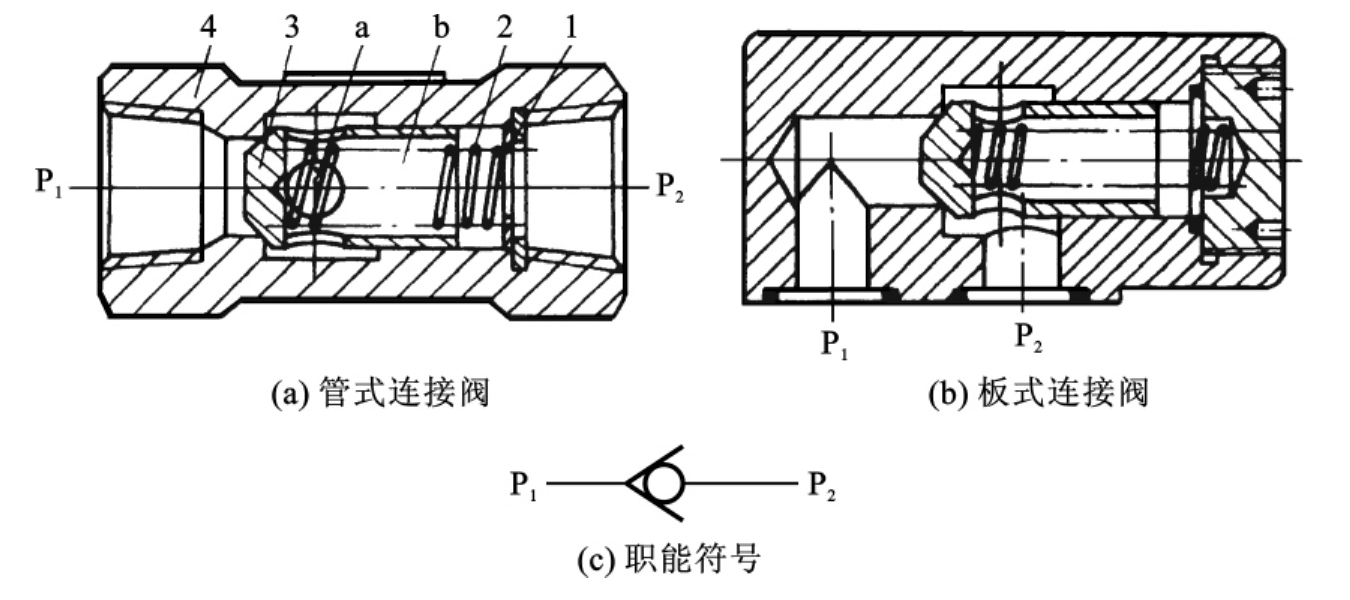 4 3 a b 2 1

$P_1$ $P_2$

(a) 管式连接阀

$P_1$ $P_2$

(b) 板式连接阀

$P_1$ $P_2$

(c) 职能符号