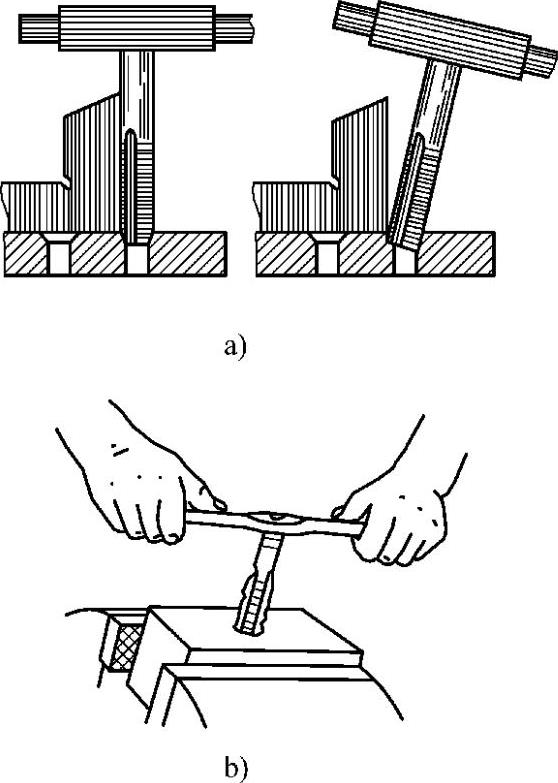 a)

b)