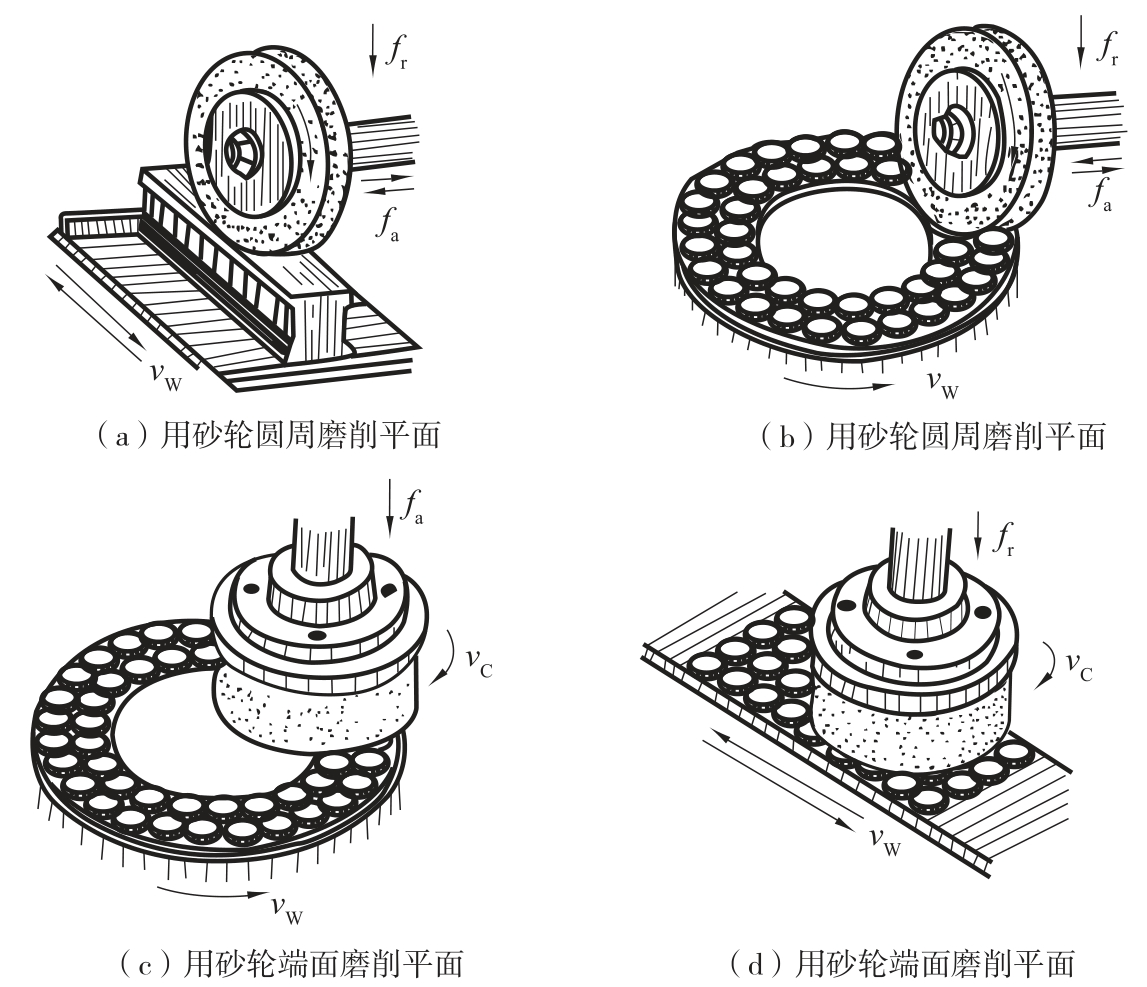 $f_r$

$f_a$

$v_W$

（a）用砂轮圆周磨削平面

$f_r$

$f_a$

$v_W$

（b）用砂轮圆周磨削平面

$f_a$

$v_C$

$v_W$

（c）用砂轮端面磨削平面

$f_r$

$v_C$

$v_W$

（d）用砂轮端面磨削平面