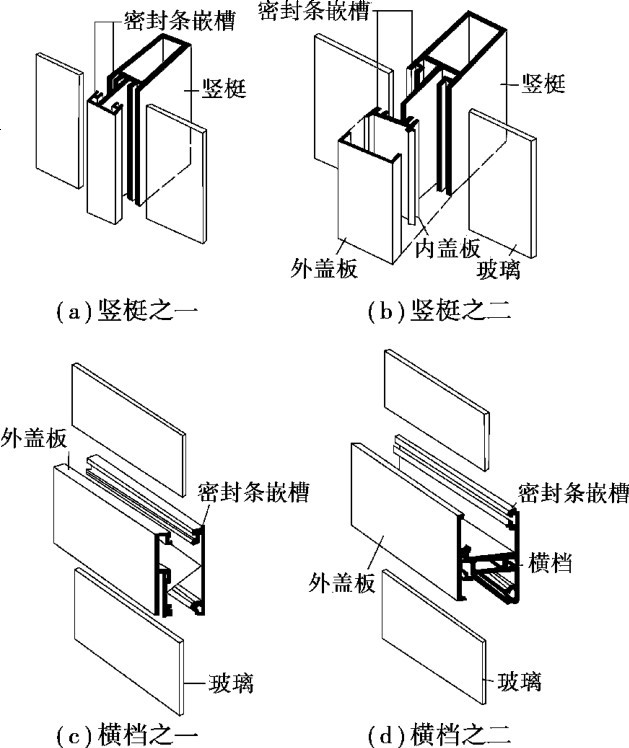 密封条嵌槽
竖梃

(a) 竖梃之一

密封条嵌槽
竖梃
外盖板
内盖板
玻璃

(b) 竖梃之二

外盖板
密封条嵌槽
玻璃

(c) 横档之一

密封条嵌槽
横档
外盖板
玻璃

(d) 横档之二