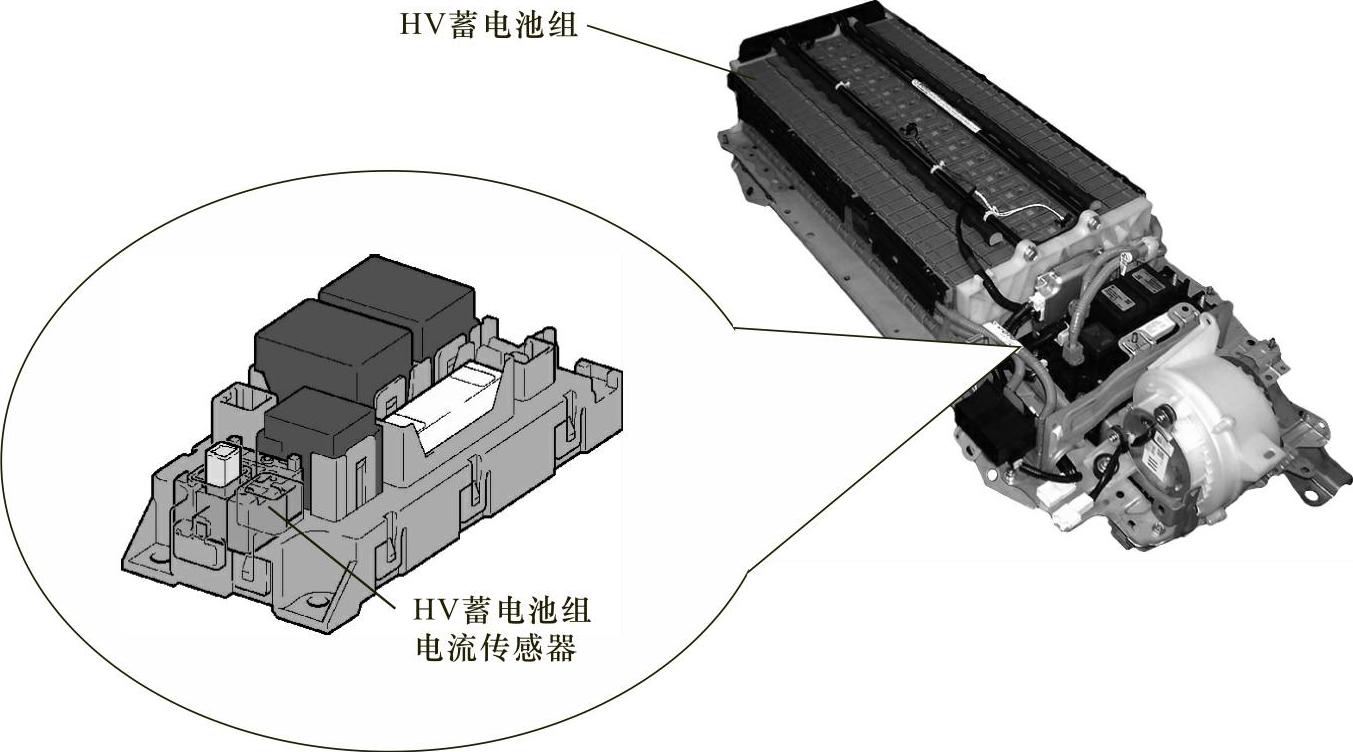 HV蓄电池组

HV蓄电池组
电流传感器