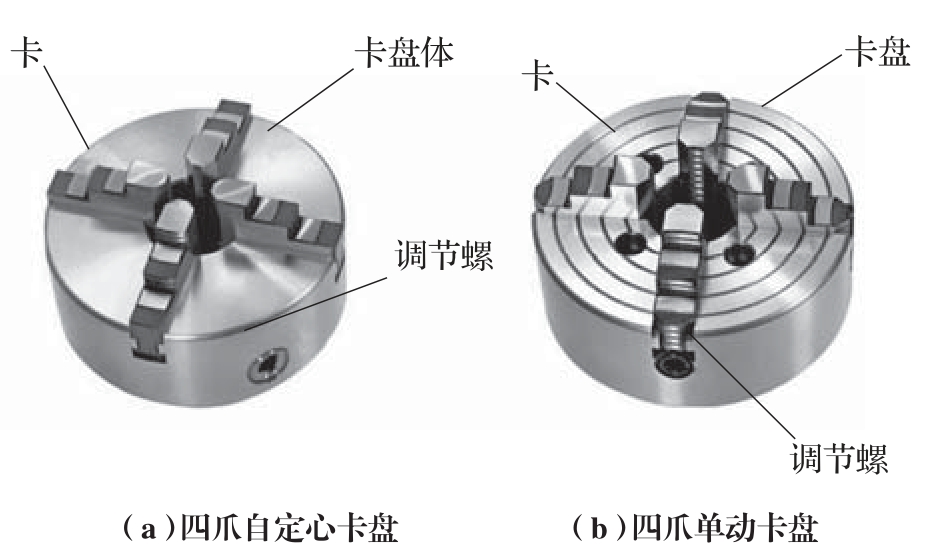 卡

卡盘体

调节螺

(a)四爪自定心卡盘

卡

卡盘

调节螺

(b)四爪单动卡盘