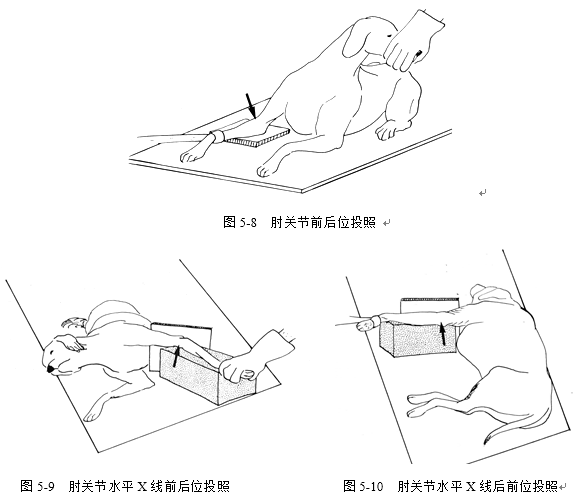 图 5-8　肘关节前后位投照

图 5-9　肘关节水平 X 线前后位投照

图 5-10　肘关节水平 X 线后前位投照