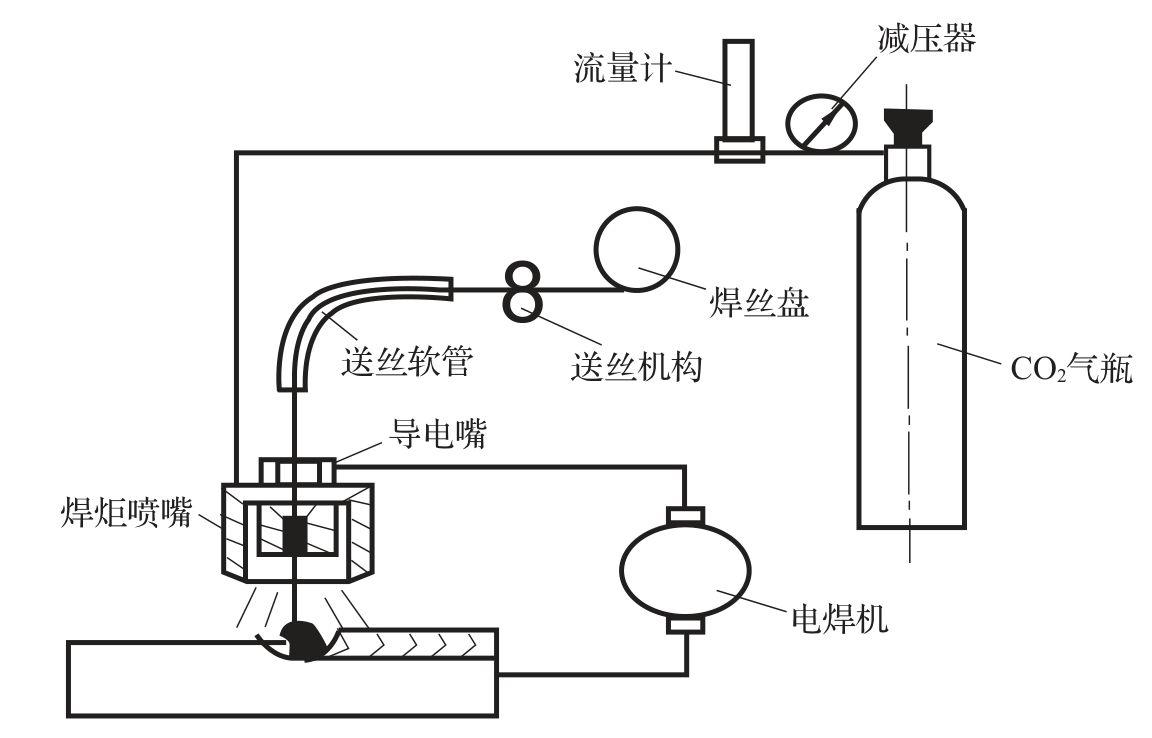 流量计
减压器
焊丝盘
送丝软管
送丝机构
$CO_2$气瓶
导电嘴
焊炬喷嘴
电焊机