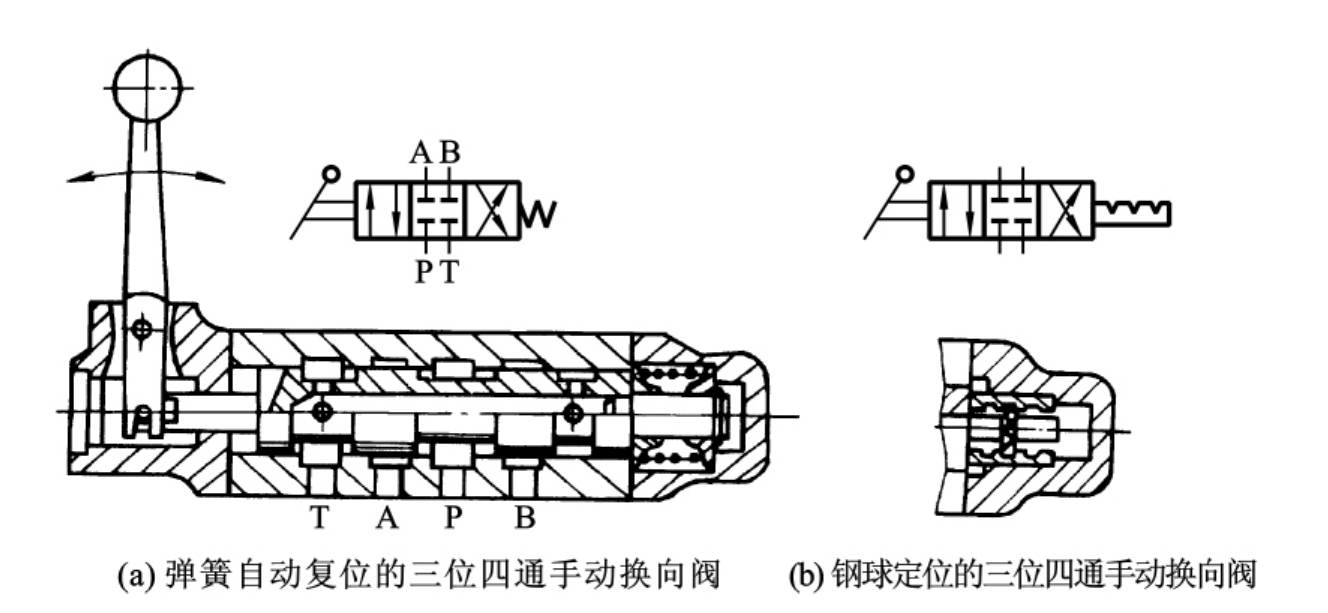 A B

P T

T A P B

(a) 弹簧自动复位的三位四通手动换向阀

(b) 钢球定位的三位四通手动换向阀