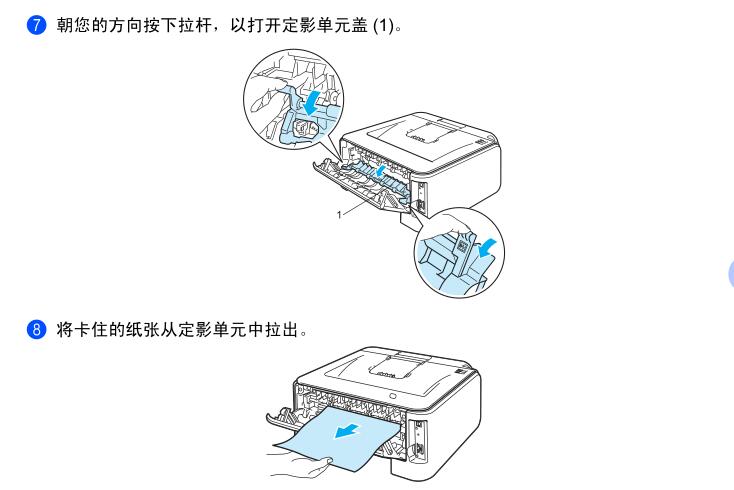 7 朝您的方向按下拉杆，以打开定影单元盖 (1)。

1

8 将卡住的纸张从定影单元中拉出。