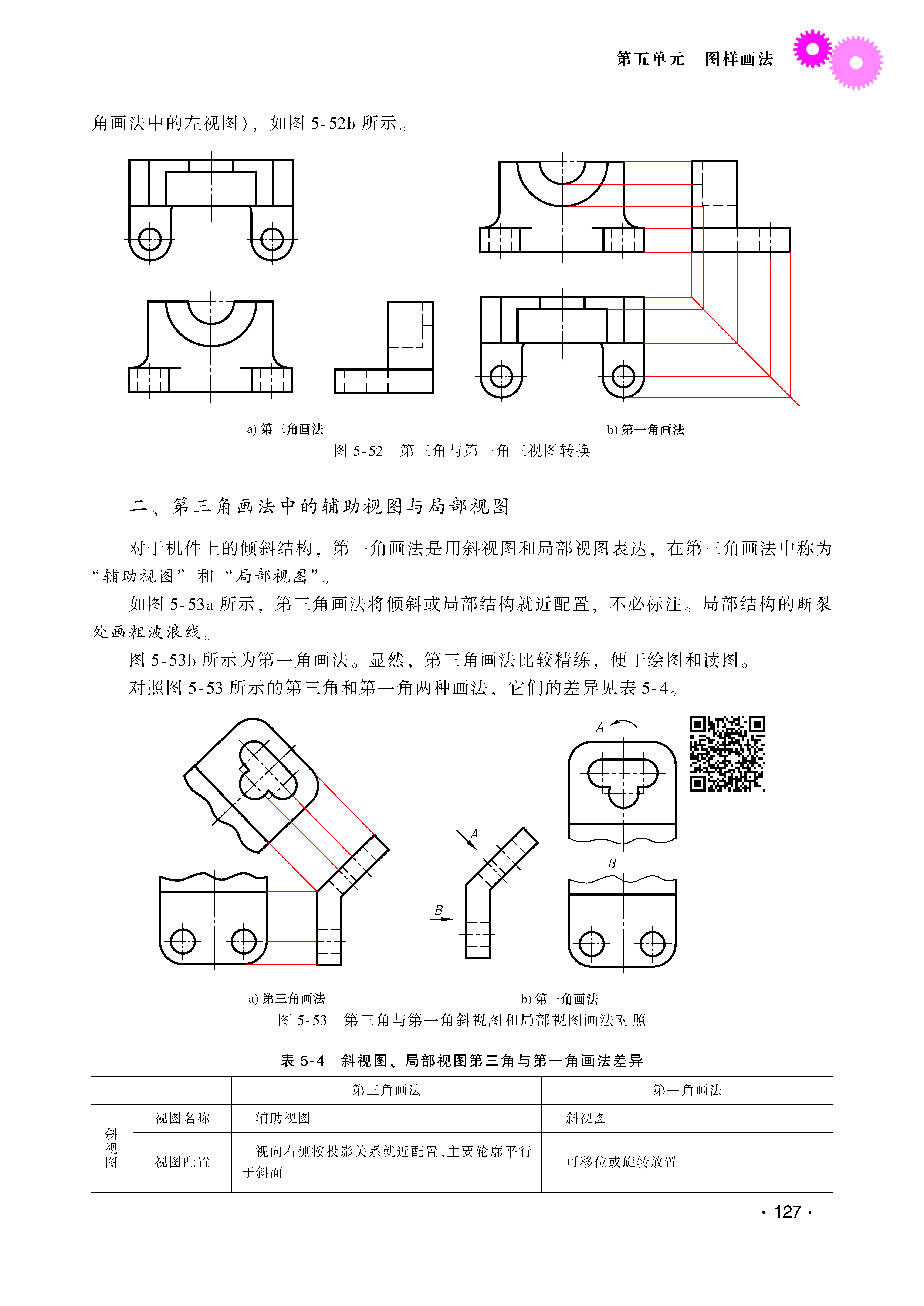 第五单元　图样画法

角画法中的左视图)，如图 5-52b 所示。

a) 第三角画法

b) 第一角画法

图 5-52　第三角与第一角三视图转换

二、第三角画法中的辅助视图与局部视图

对于机件上的倾斜结构，第一角画法是用斜视图和局部视图表达，在第三角画法中称为“辅助视图”和“局部视图”。

如图 5-53a 所示，第三角画法将倾斜或局部结构就近配置，不必标注。局部结构的断裂处画粗波浪线。

图 5-53b 所示为第一角画法。显然，第三角画法比较精练，便于绘图和读图。

对照图 5-53 所示的第三角和第一角两种画法，它们的差异见表 5-4。

A

A

B

B

a) 第三角画法

b) 第一角画法

图 5-53　第三角与第一角斜视图和局部视图画法对照

表 5-4　斜视图、局部视图第三角与第一角画法差异

| | | 第三角画法 | 第一角画法 |
|---|---|---|---|
| 斜视图 | 视图名称 | 辅助视图 | 斜视图 |
| 斜视图 | 视图配置 | 视向右侧按投影关系就近配置，主要轮廓平行于斜面 | 可移位或旋转放置 |

· 127 ·