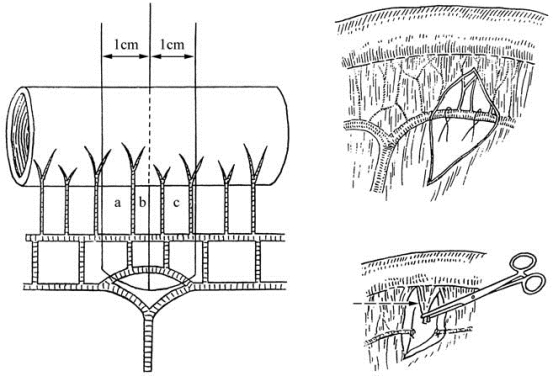 1cm
1cm
a
b
c