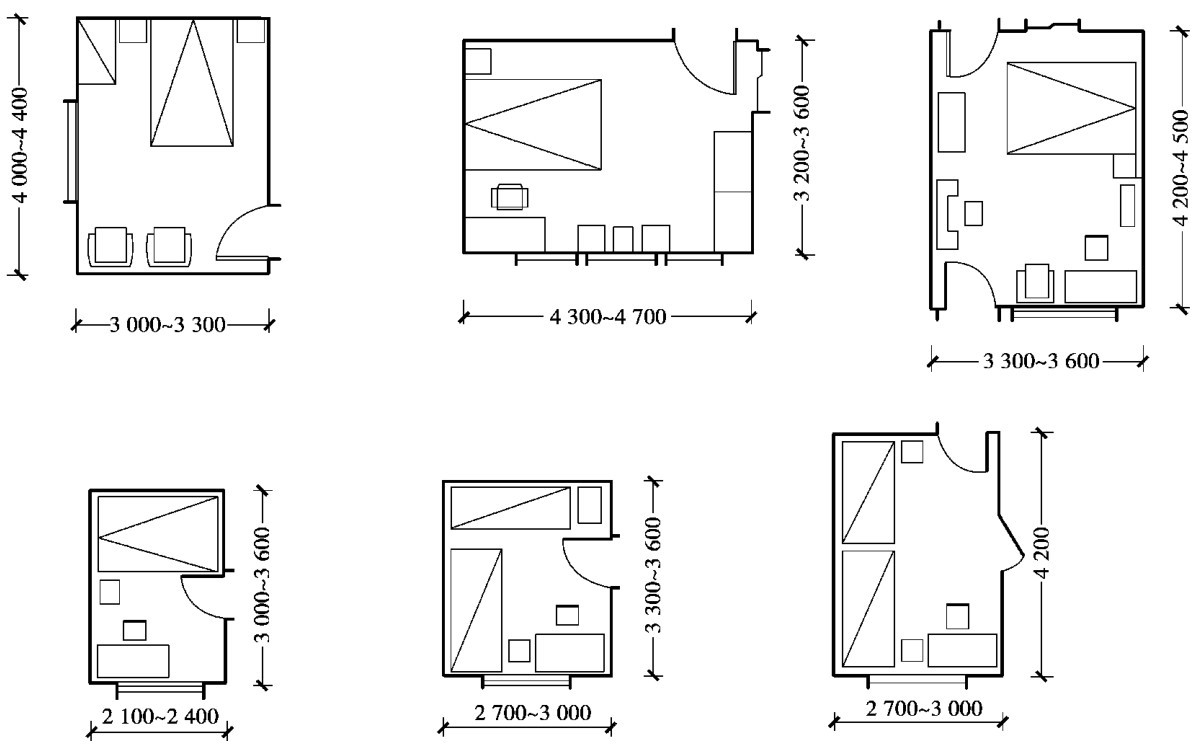 4 000~4 400

3 000~3 300

3 200~3 600

4 300~4 700

4 200~4 500

3 300~3 600

3 000~3 600

2 100~2 400

3 300~3 600

2 700~3 000

4 200

2 700~3 000