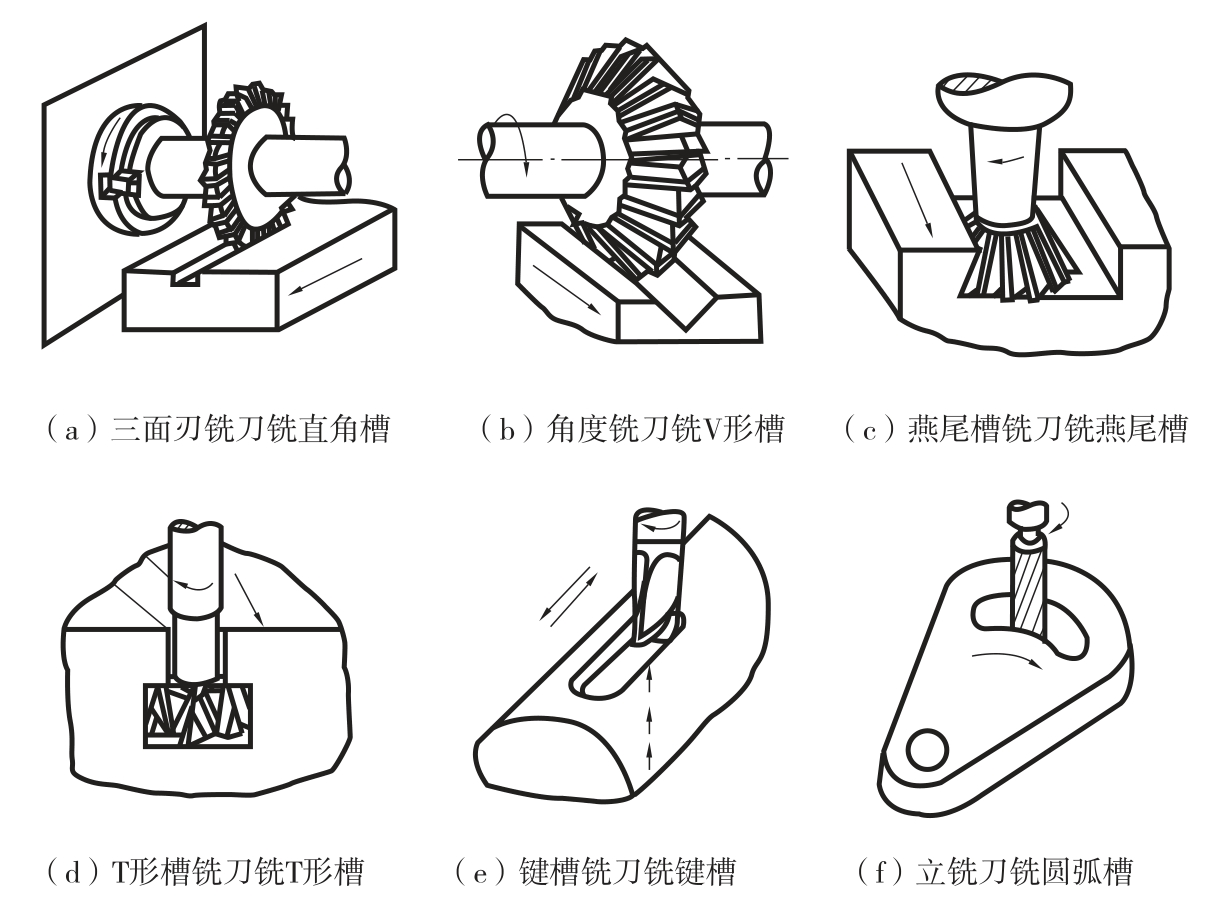 （a）三面刃铣刀铣直角槽

（b）角度铣刀铣V形槽

（c）燕尾槽铣刀铣燕尾槽

（d）T形槽铣刀铣T形槽

（e）键槽铣刀铣键槽

（f）立铣刀铣圆弧槽