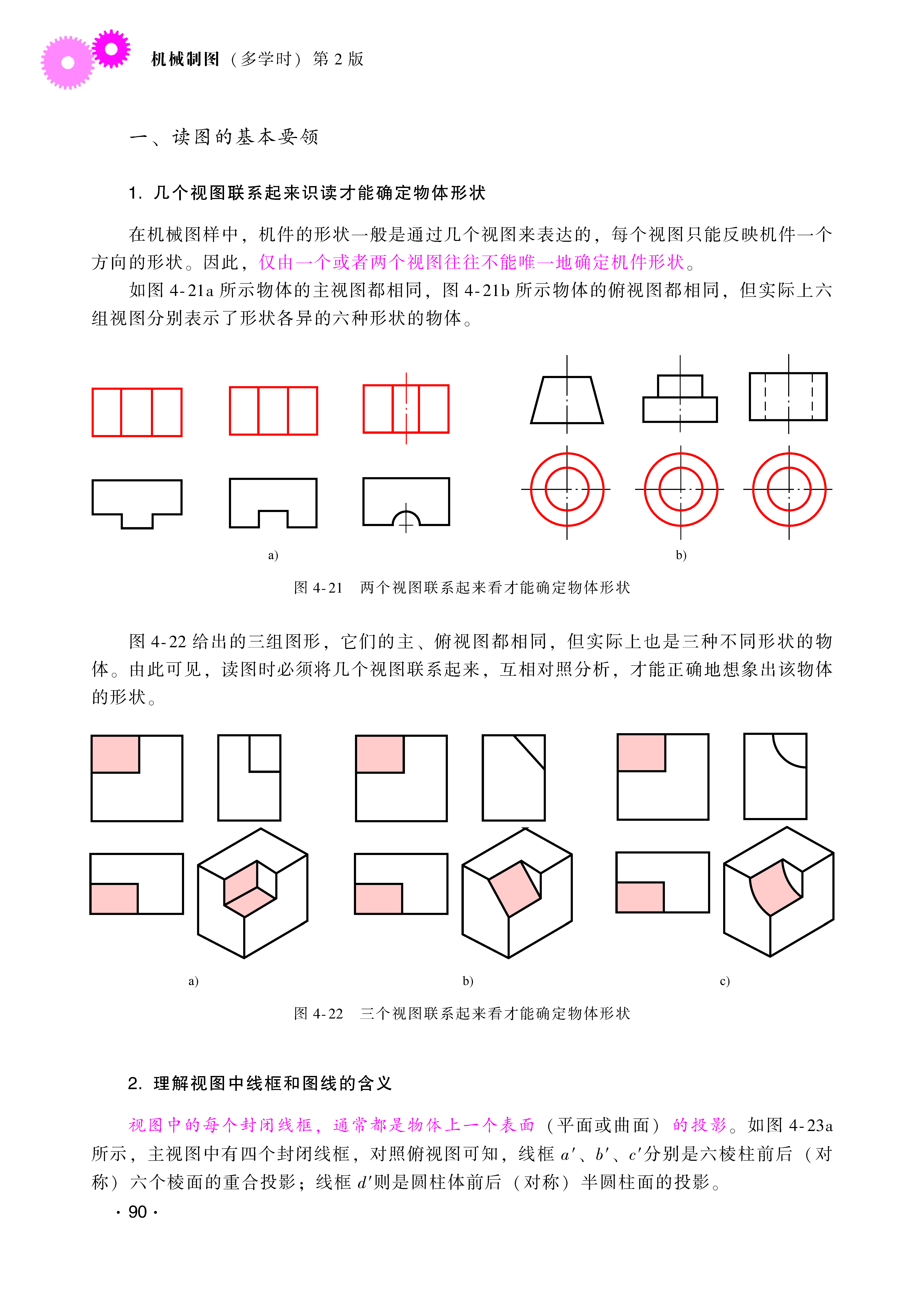 机械制图（多学时）第 2 版

一、读图的基本要领

1. 几个视图联系起来识读才能确定物体形状

在机械图样中，机件的形状一般是通过几个视图来表达的，每个视图只能反映机件一个方向的形状。因此，仅由一个或者两个视图往往不能唯一地确定机件形状。

如图 4-21a 所示物体的主视图都相同，图 4-21b 所示物体的俯视图都相同，但实际上六组视图分别表示了形状各异的六种形状的物体。

a)

b)

图 4-21　两个视图联系起来看才能确定物体形状

图 4-22 给出的三组图形，它们的主、俯视图都相同，但实际上也是三种不同形状的物体。由此可见，读图时必须将几个视图联系起来，互相对照分析，才能正确地想象出该物体的形状。

a)

b)

c)

图 4-22　三个视图联系起来看才能确定物体形状

2. 理解视图中线框和图线的含义

视图中的每个封闭线框，通常都是物体上一个表面（平面或曲面）的投影。如图 4-23a 所示，主视图中有四个封闭线框，对照俯视图可知，线框 $a'$、$b'$、$c'$分别是六棱柱前后（对称）六个棱面的重合投影；线框 $d'$则是圆柱体前后（对称）半圆柱面的投影。

· 90 ·