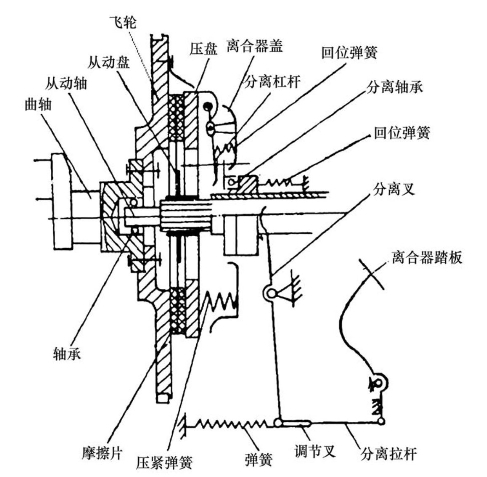 飞轮
压盘
离合器盖
回位弹簧
从动盘
分离杠杆
从动轴
分离轴承
曲轴
回位弹簧
分离叉
离合器踏板
轴承
摩擦片
压紧弹簧
弹簧
调节叉
分离拉杆