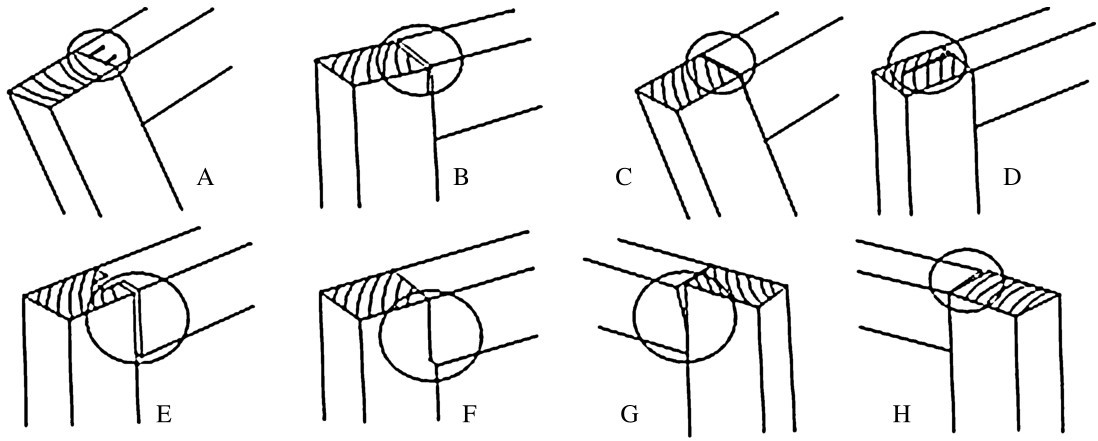 A B C D
E F G H