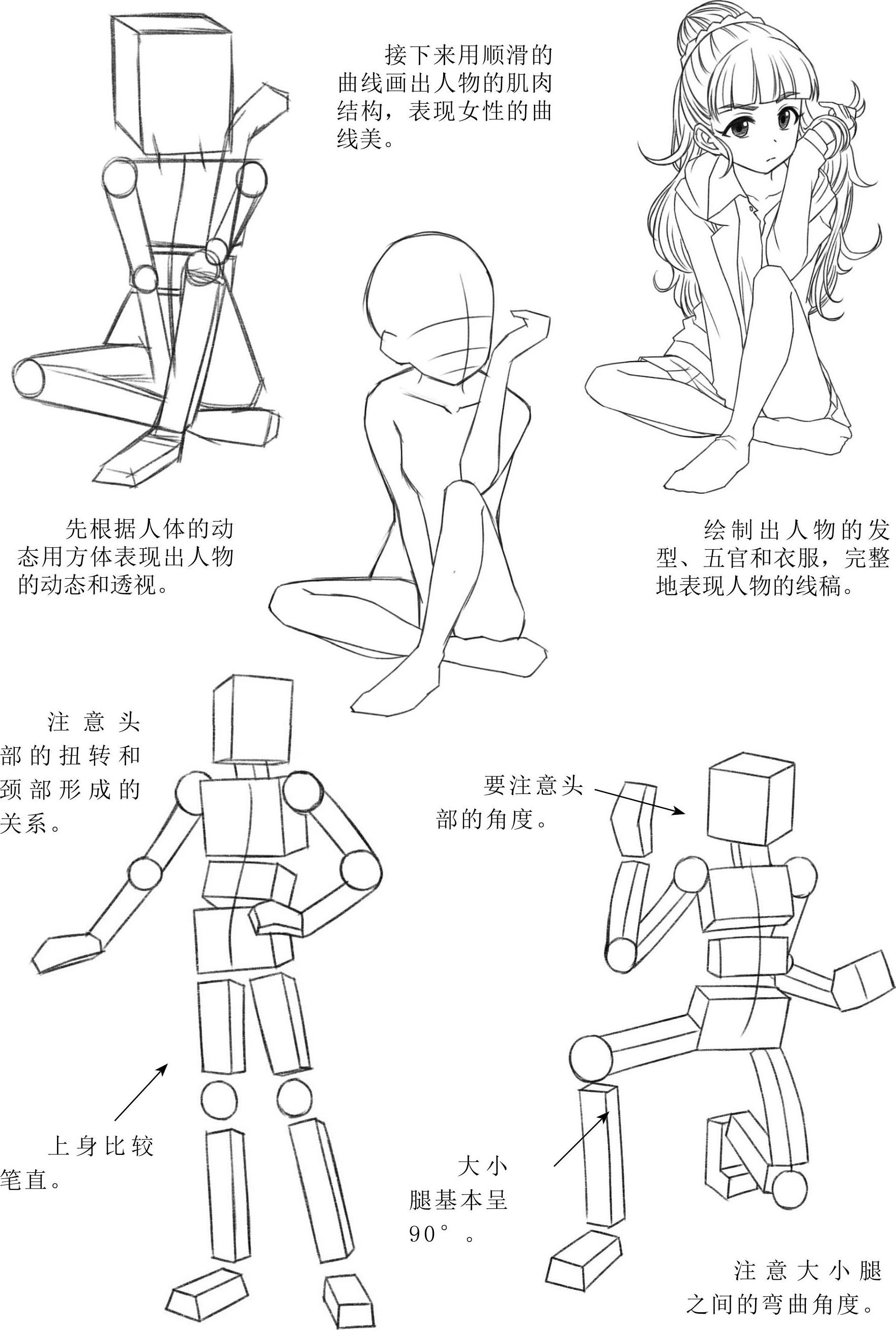 接下来用顺滑的曲线画出人物的肌肉结构，表现女性的曲线美。

先根据人体的动态用方体表现出人物的动态和透视。

绘制出人物的发型、五官和衣服，完整地表现人物的线稿。

注意头部的扭转和颈部形成的关系。

要注意头部的角度。

上身比较笔直。

大小腿基本呈90°。

注意大小腿之间的弯曲角度。