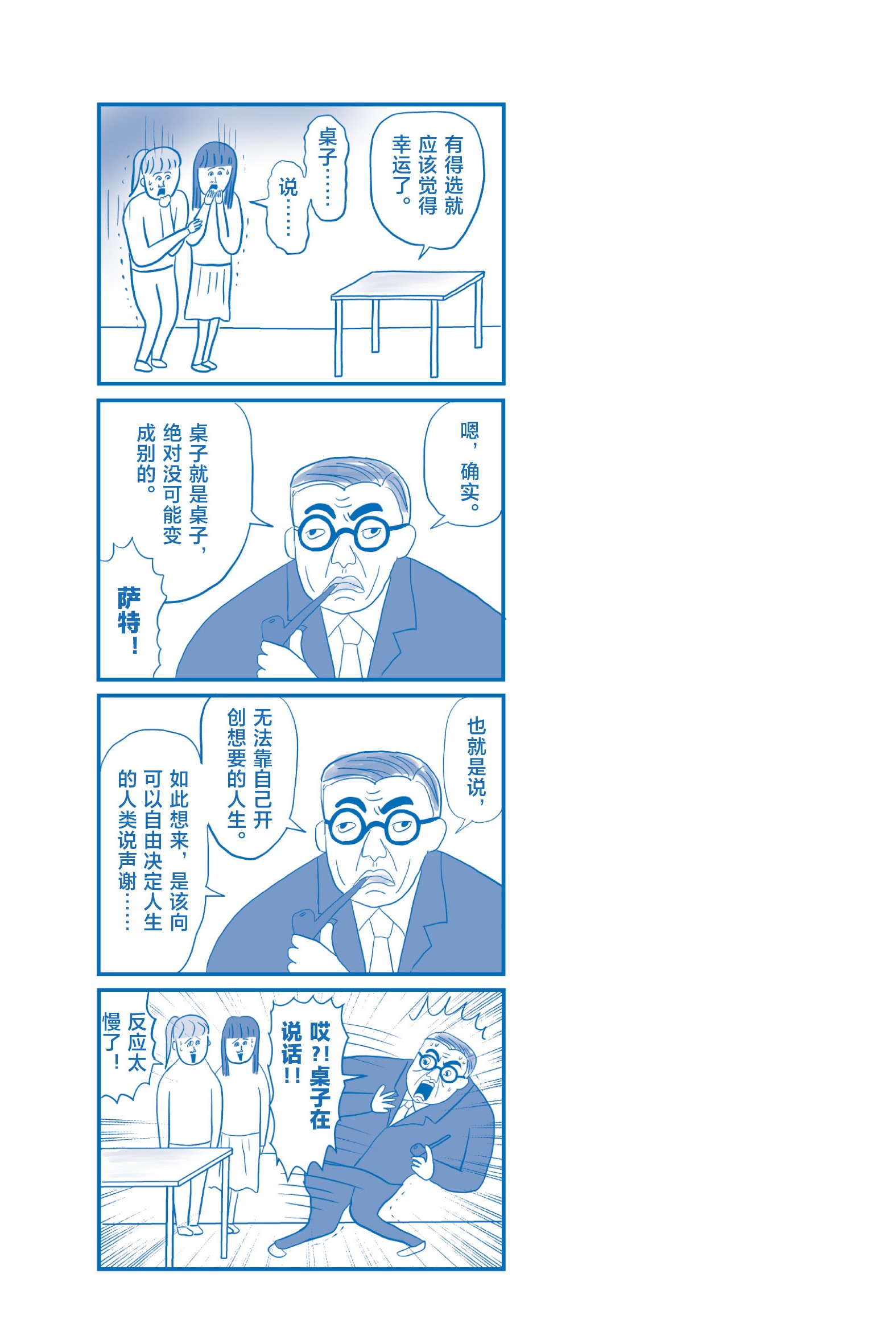 有得选就应该觉得幸运了。

桌子……

说……

嗯，确实。

桌子就是桌子，绝对没可能变成别的。

萨特！

也就是说，

无法靠自己开创想要的人生。

如此想来，是该向可以自由决定人生的人类说声谢……

哎?!桌子在说话!!

反应太慢了！