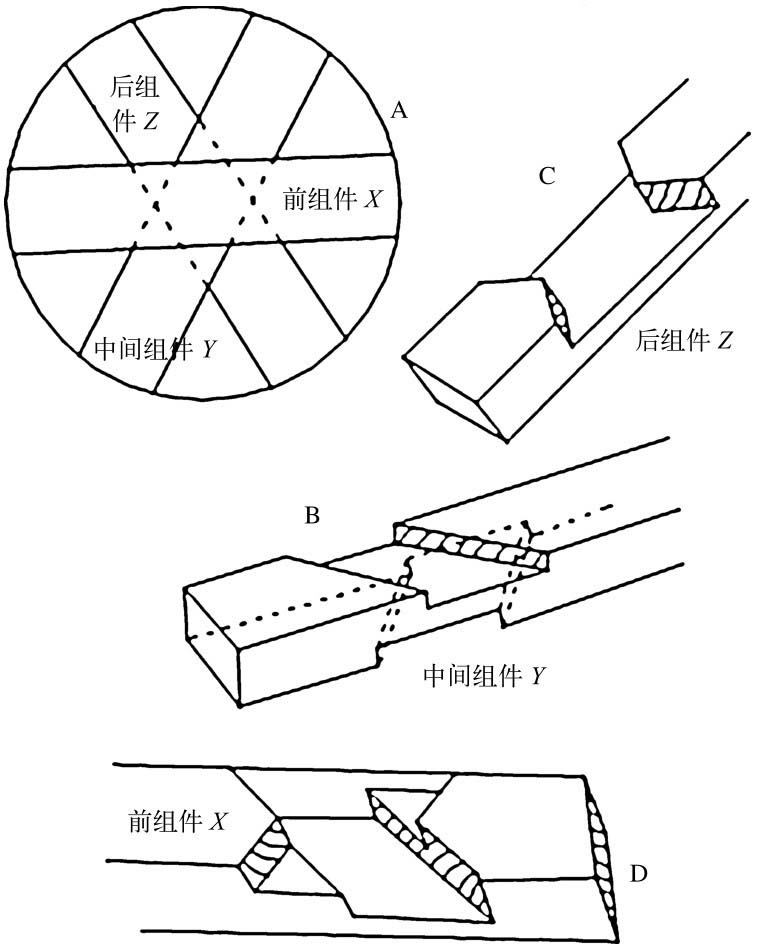 后组件 $Z$

A

前组件 $X$

中间组件 $Y$

C

后组件 $Z$

B

中间组件 $Y$

前组件 $X$

D