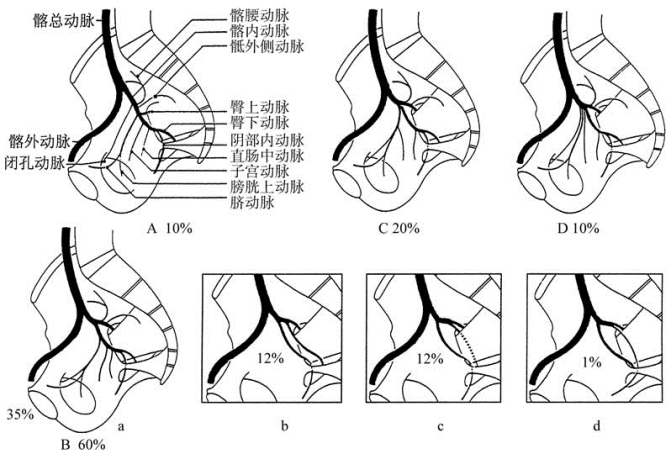 髂总动脉
髂腰动脉
髂内动脉
骶外侧动脉
臀上动脉
臀下动脉
阴部内动脉
直肠中动脉
子宫动脉
膀胱上动脉
脐动脉
髂外动脉
闭孔动脉
A 10%
C 20%
D 10%
12%
12%
1%
35%
a
b
c
d
B 60%