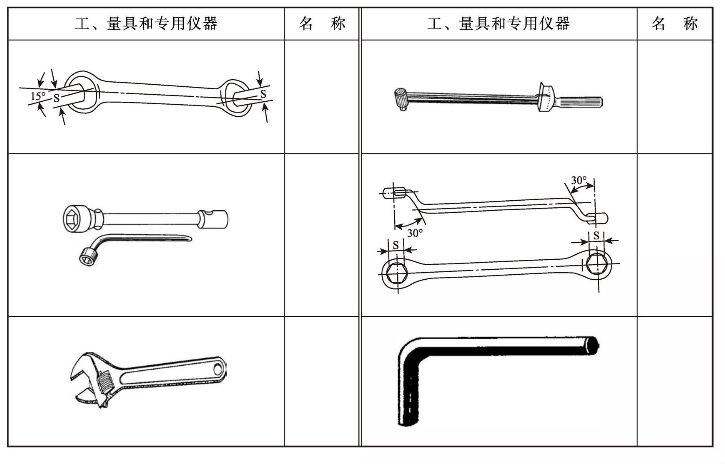 | 工、量具和专用仪器 | 名　称 | 工、量具和专用仪器 | 名　称 |
|---|---|---|---|
| 15° S S | | | |
| | | 30° 30° S S | |
| | | | |