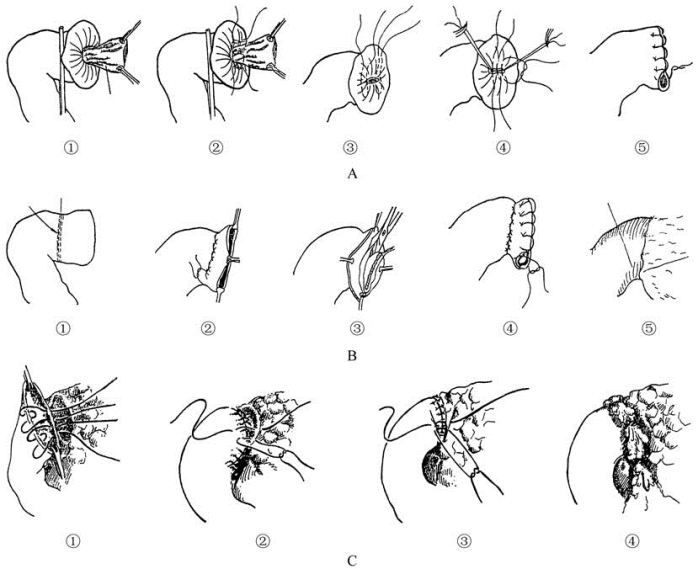 ① ② ③ ④ ⑤

A

① ② ③ ④ ⑤

B

① ② ③ ④

C