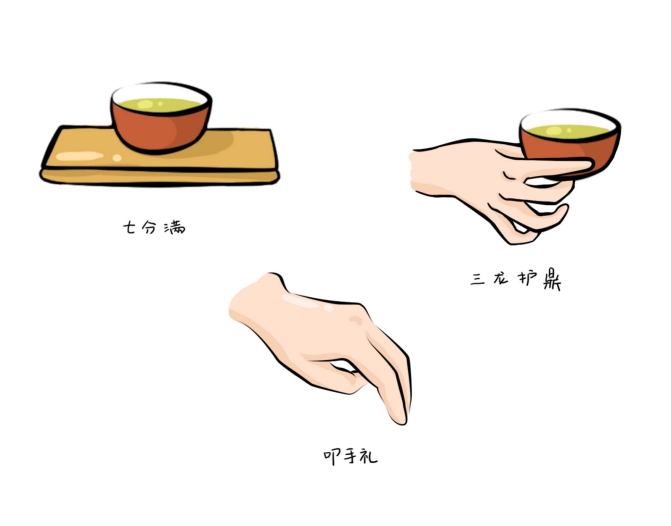 七分满

三龙护鼎

叩手礼