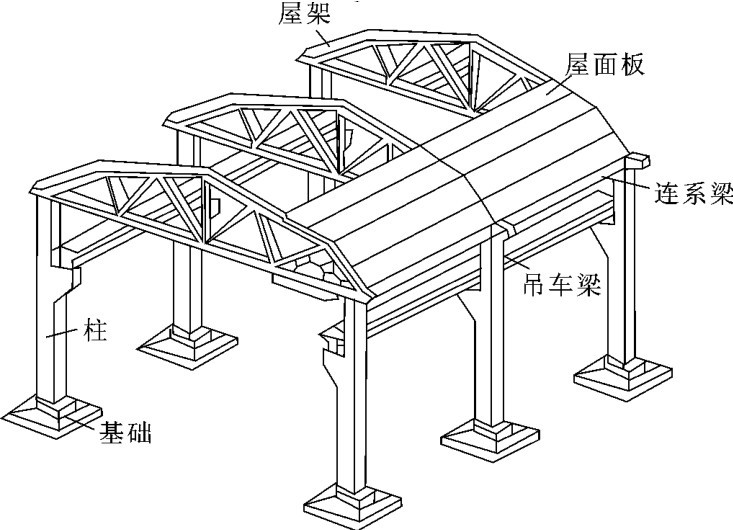 屋架
屋面板
连系梁
吊车梁
柱
基础