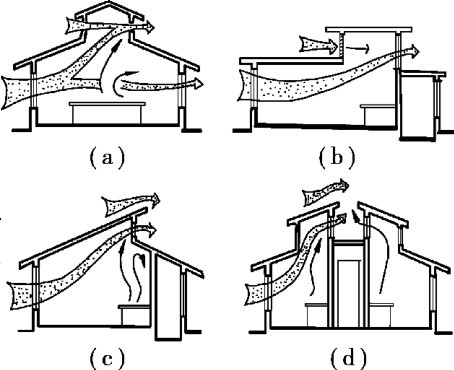 (a)

(b)

(c)

(d)