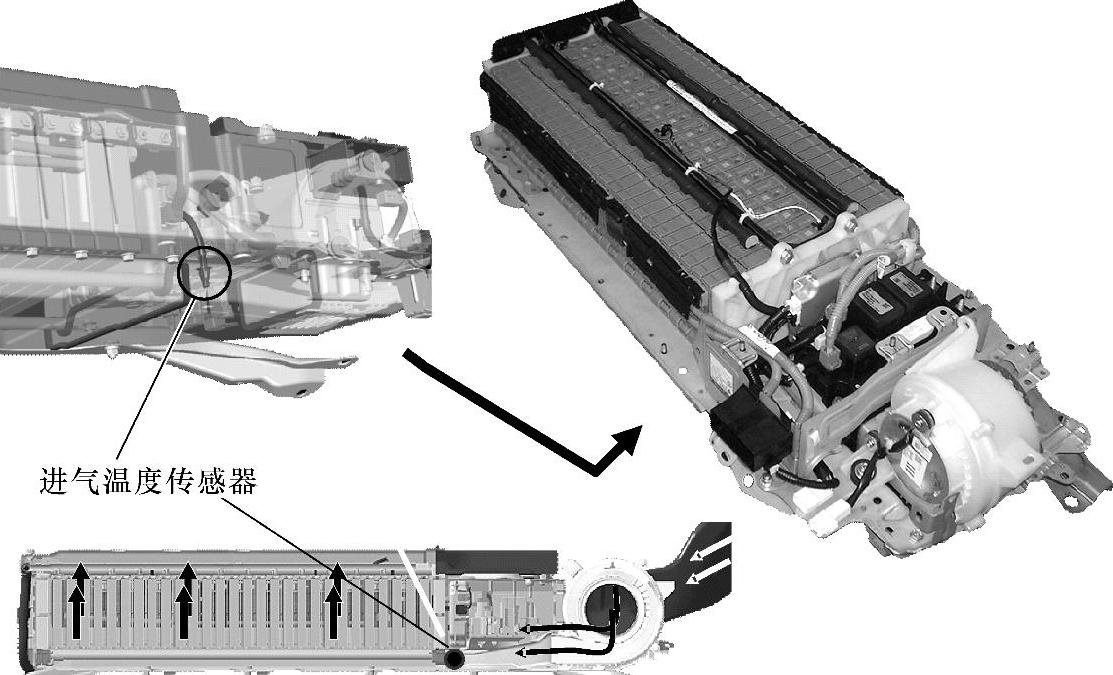 进气温度传感器