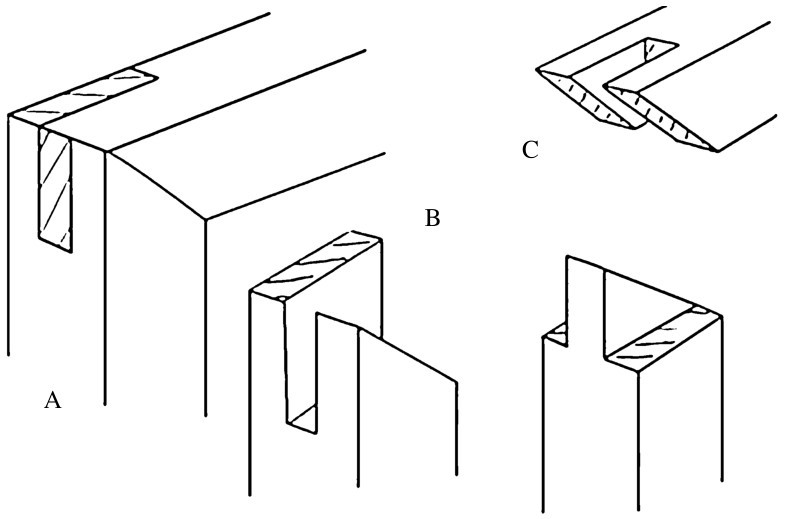 C

B

A