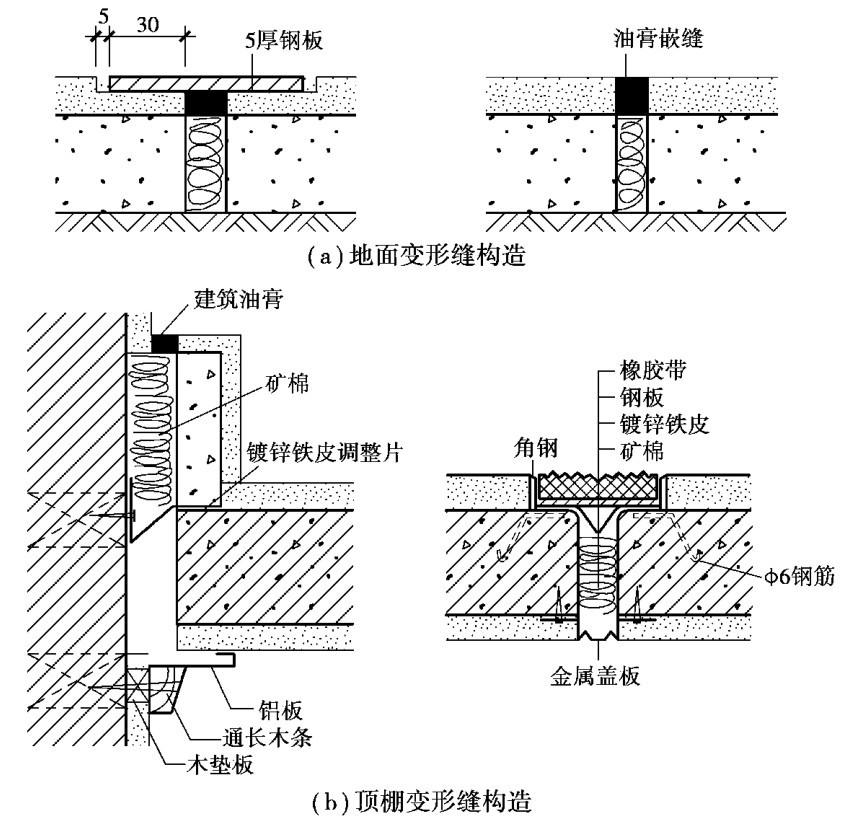 5 30 5厚钢板

油膏嵌缝

(a) 地面变形缝构造

建筑油膏

矿棉

镀锌铁皮调整片

铝板

通长木条

木垫板

橡胶带
钢板
镀锌铁皮
矿棉

角钢

ϕ6钢筋

金属盖板

(b) 顶棚变形缝构造