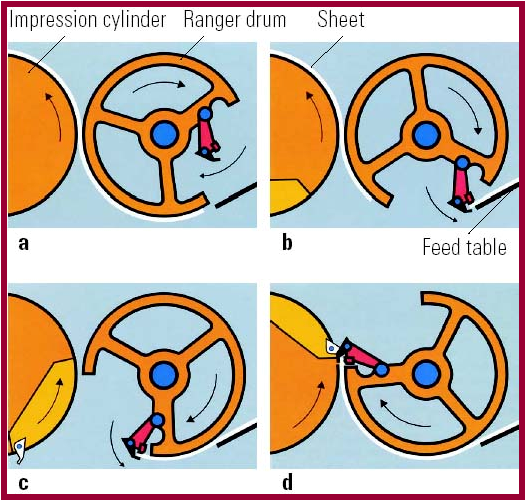 Impression cylinder
Ranger drum
Sheet

a

b

Feed table

c

d