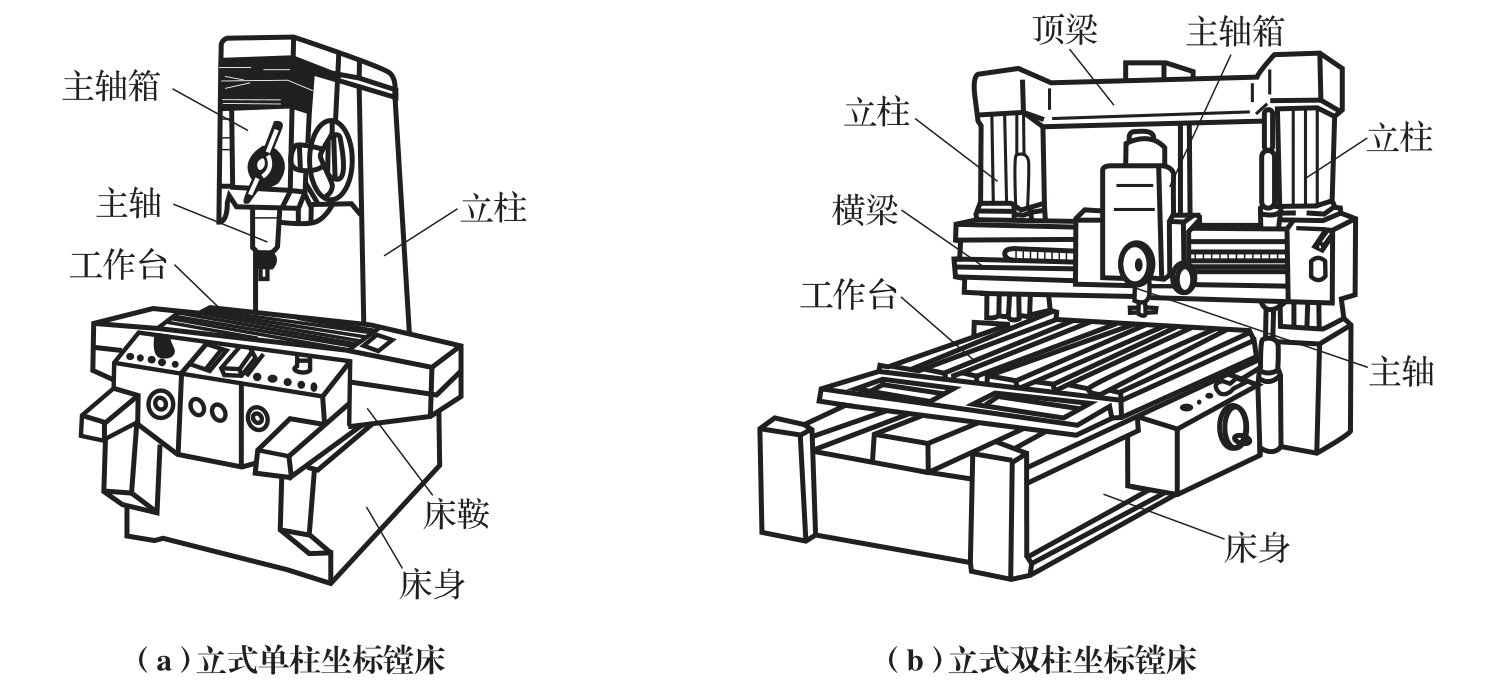 主轴箱
主轴
工作台
立柱
床鞍
床身
（a）立式单柱坐标镗床

顶梁
主轴箱
立柱
立柱
横梁
工作台
主轴
床身
（b）立式双柱坐标镗床