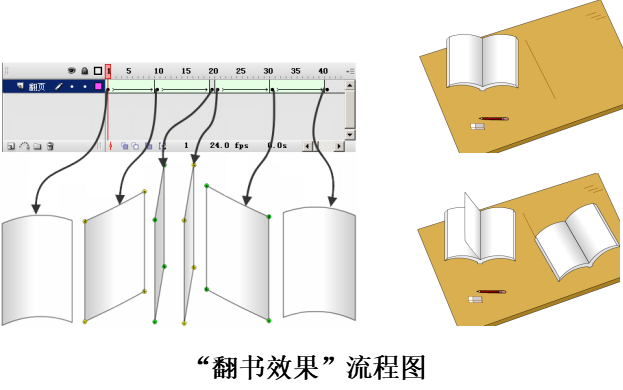 1 5 10 15 20 25 30 35 40

翻页

1 24.0 fps 0.0s

“翻书效果”流程图