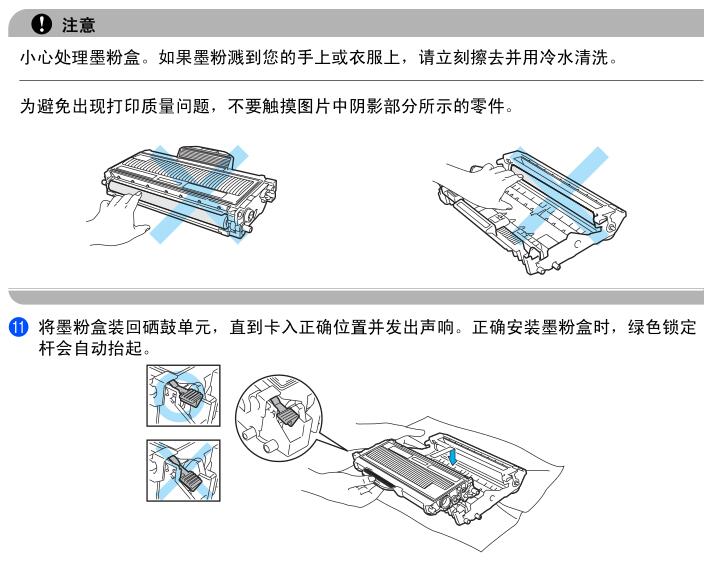 注意

小心处理墨粉盒。如果墨粉溅到您的手上或衣服上，请立刻擦去并用冷水清洗。

为避免出现打印质量问题，不要触摸图片中阴影部分所示的零件。

11 将墨粉盒装回硒鼓单元，直到卡入正确位置并发出声响。正确安装墨粉盒时，绿色锁定杆会自动抬起。