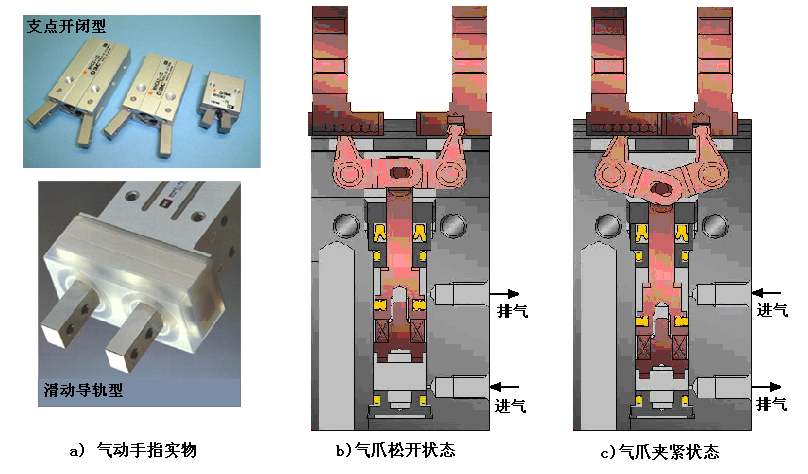 支点开闭型

滑动导轨型

a) 气动手指实物

排气

进气

b)气爪松开状态

进气

排气

c)气爪夹紧状态