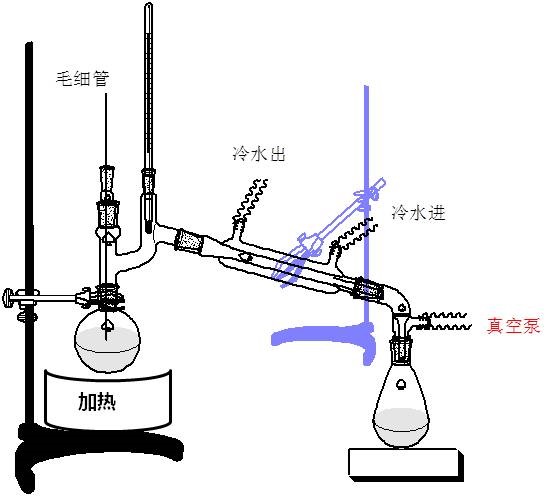 毛细管

冷水出

冷水进

真空泵

加热