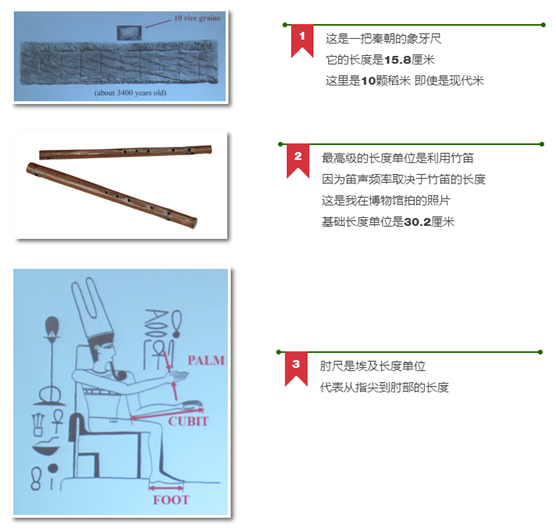 10 rice grains

(about 3400 years old)

1

这是一把秦朝的象牙尺

它的长度是15.8厘米

这里是10颗稻米 即使是现代米

2

最高级的长度单位是利用竹笛

因为笛声频率取决于竹笛的长度

这是我在博物馆拍的照片

基础长度单位是30.2厘米

PALM

CUBIT

FOOT

3

肘尺是埃及长度单位

代表从指尖到肘部的长度