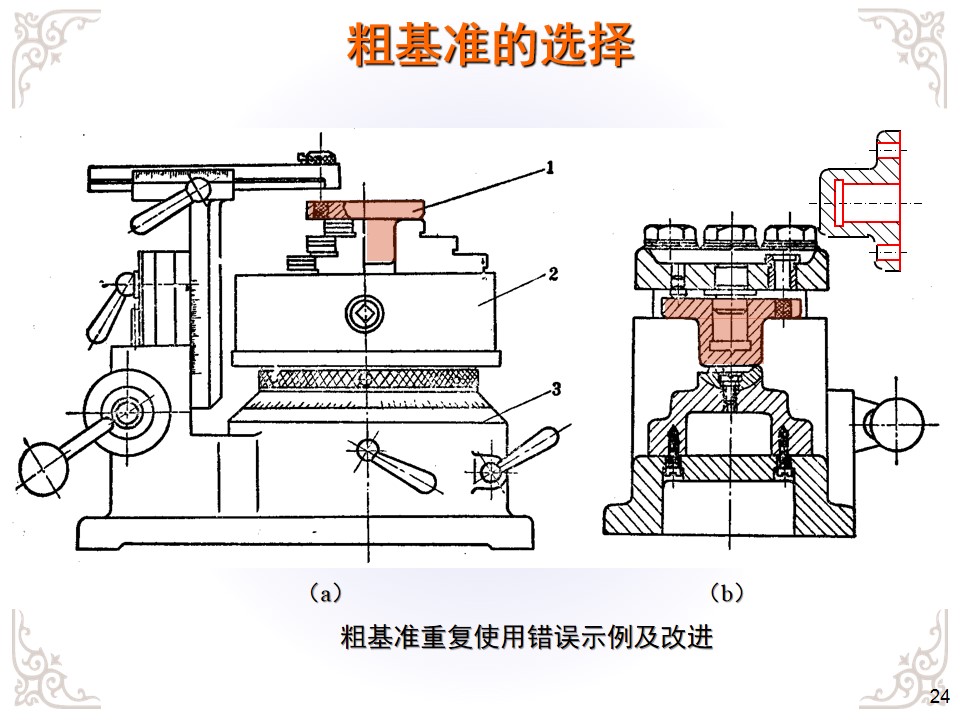 粗基准的选择

1

2

3

（a）

（b）

粗基准重复使用错误示例及改进

24