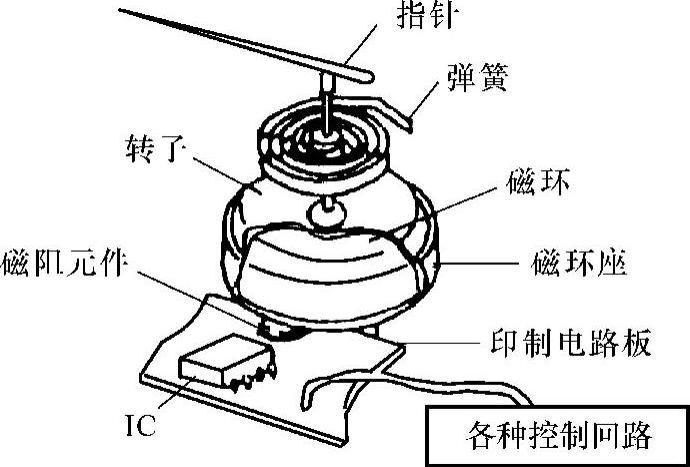 指针
弹簧
转子
磁环
磁阻元件
磁环座
印制电路板
IC
各种控制回路