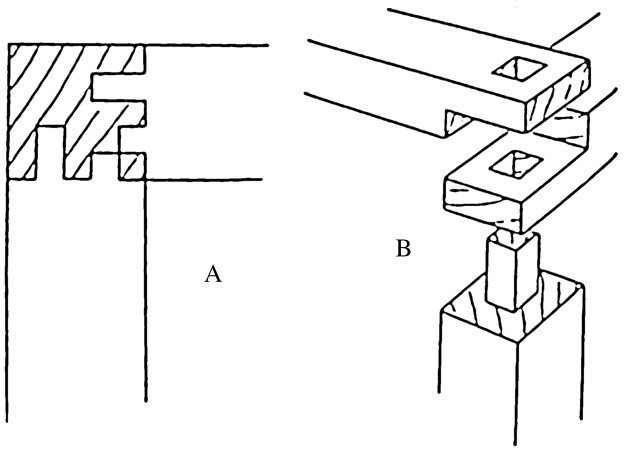 A

B