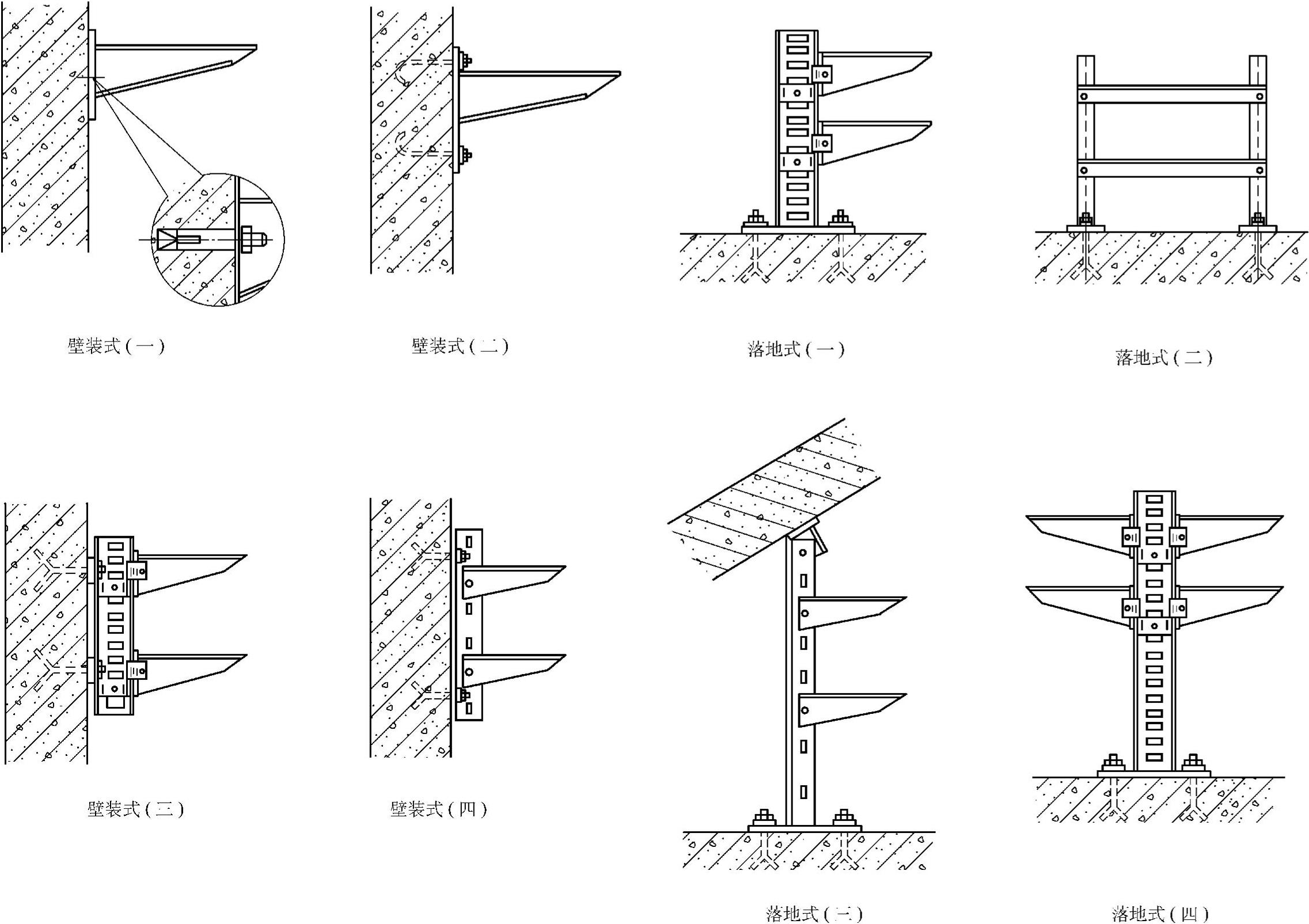 壁装式(一)

壁装式(二)

落地式(一)

落地式(二)

壁装式(三)

壁装式(四)

落地式(三)

落地式(四)