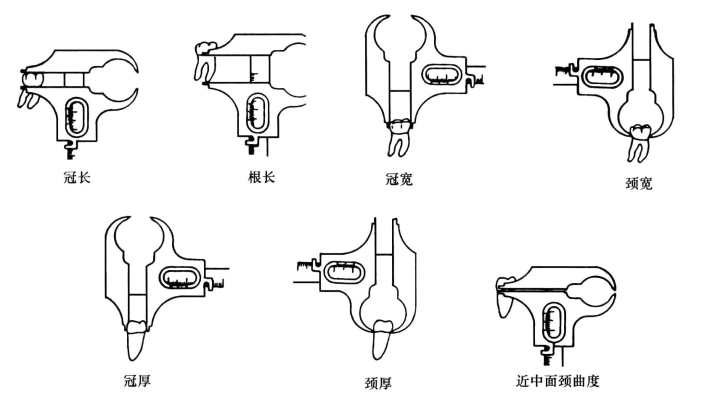 冠长

根长

冠宽

颈宽

冠厚

颈厚

近中面颈曲度