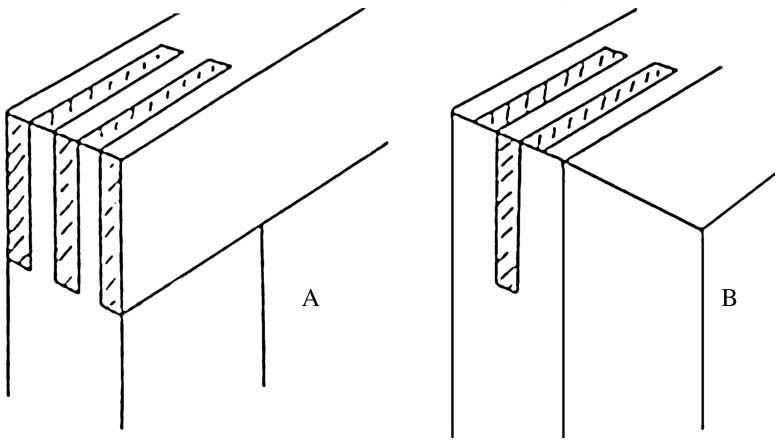 A

B