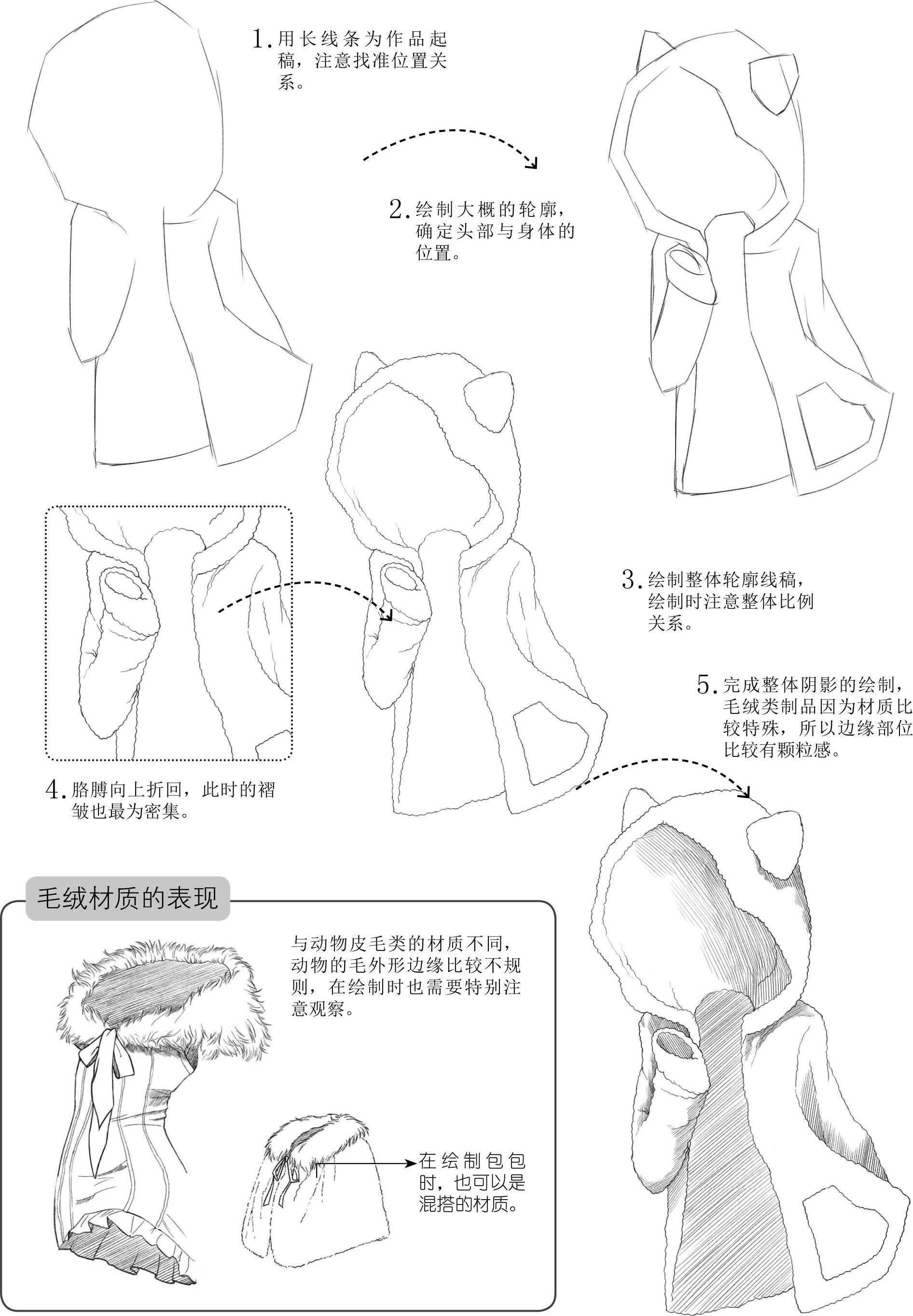 1. 用长线条为作品起稿，注意找准位置关系。

2. 绘制大概的轮廓，确定头部与身体的位置。

3. 绘制整体轮廓线稿，绘制时注意整体比例关系。

4. 胳膊向上折回，此时的褶皱也最为密集。

5. 完成整体阴影的绘制，毛绒类制品因为材质比较特殊，所以边缘部位比较有颗粒感。

毛绒材质的表现

与动物皮毛类的材质不同，动物的毛外形边缘比较不规则，在绘制时也需要特别注意观察。

在绘制包包时，也可以是混搭的材质。