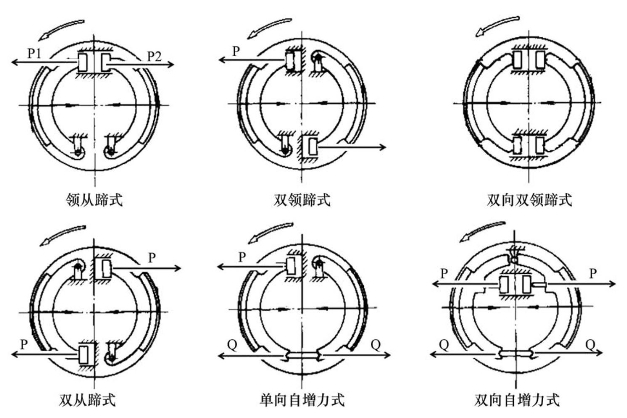 P1
P2
领从蹄式

P
双领蹄式

双向双领蹄式

P
P
双从蹄式

P
Q
Q
单向自增力式

P
P
Q
Q
双向自增力式