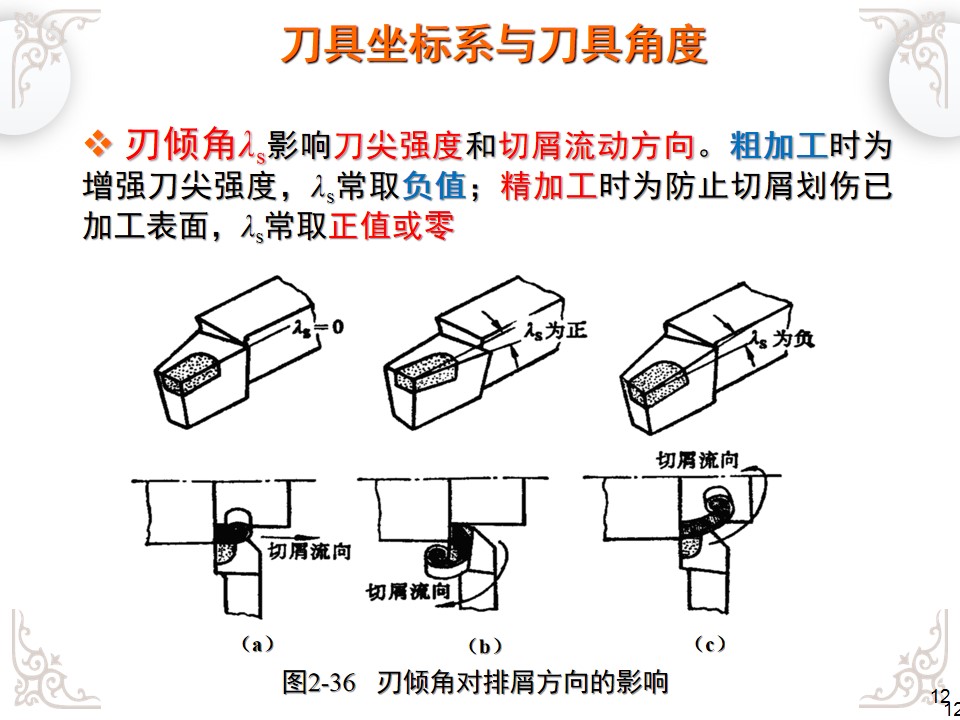 刀具坐标系与刀具角度

❖ 刃倾角$\lambda_s$影响刀尖强度和切屑流动方向。粗加工时为增强刀尖强度，$\lambda_s$常取负值；精加工时为防止切屑划伤已加工表面，$\lambda_s$常取正值或零

$\lambda_s=0$

$\lambda_s$为正

$\lambda_s$为负

切屑流向

切屑流向

切屑流向

(a)

(b)

(c)

图2-36 刃倾角对排屑方向的影响

12

12