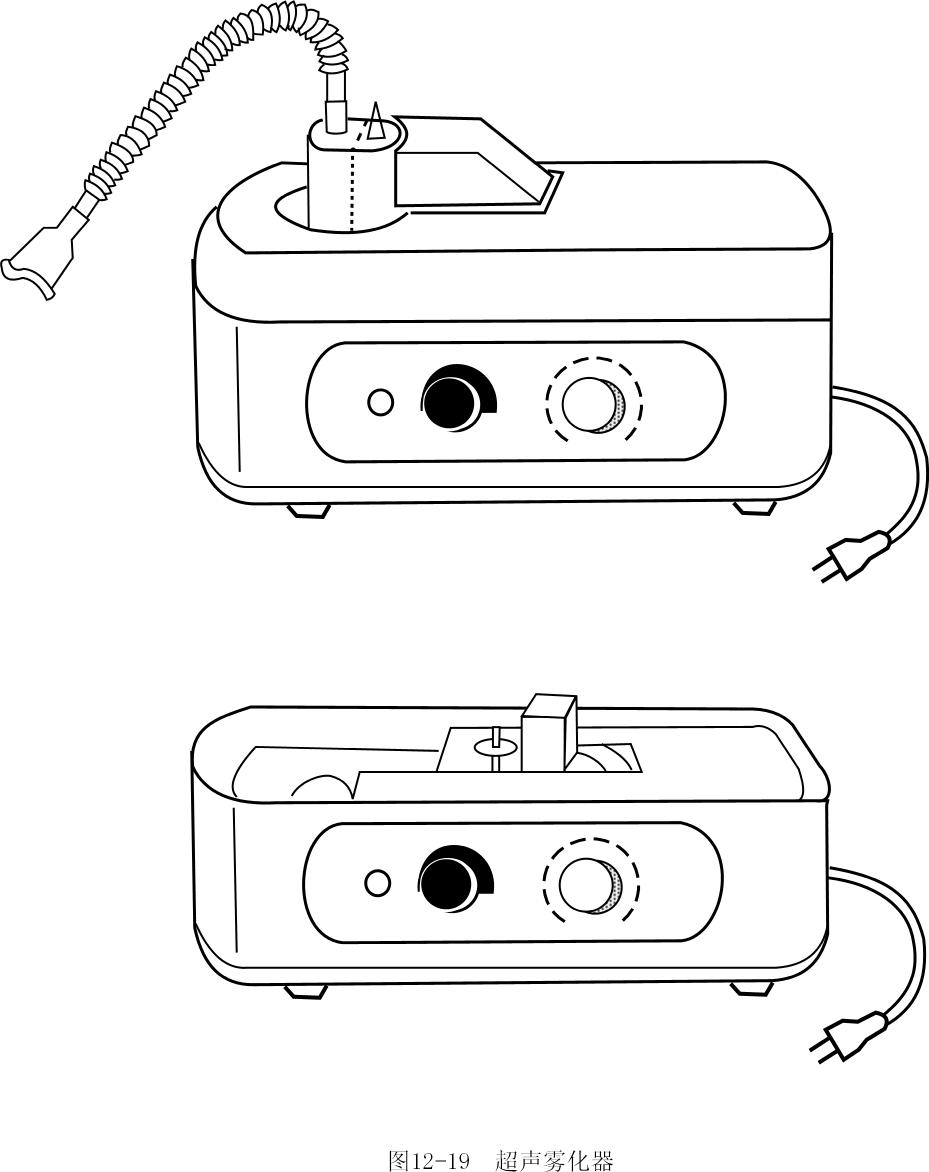 图12-19　超声雾化器