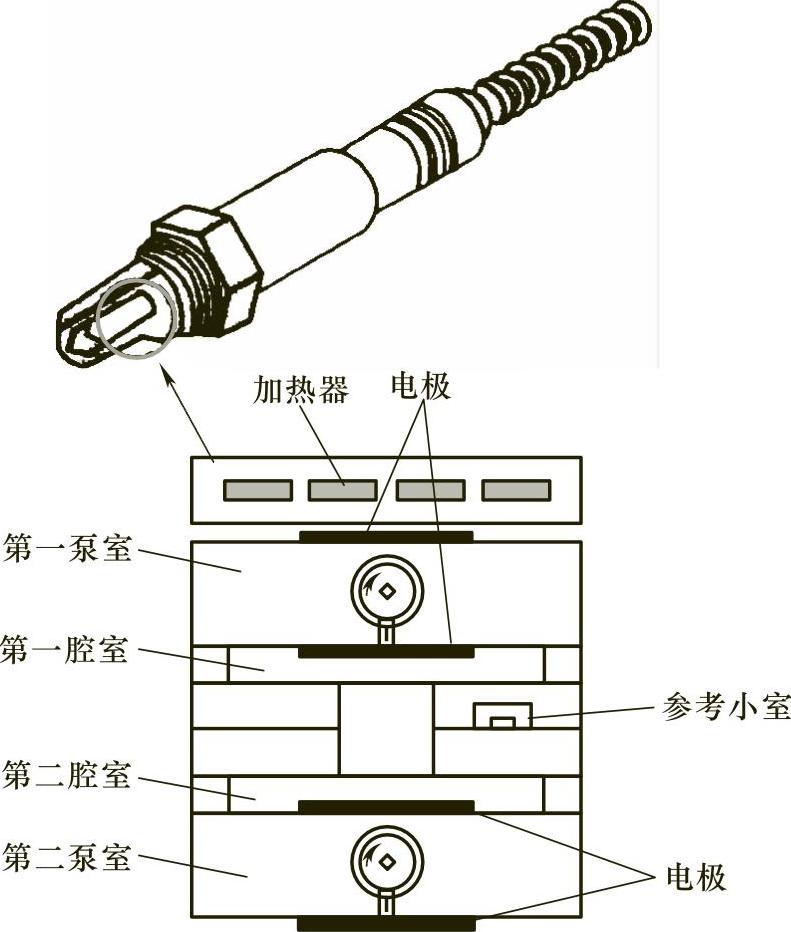 加热器
电极
第一泵室
第一腔室
参考小室
第二腔室
第二泵室
电极