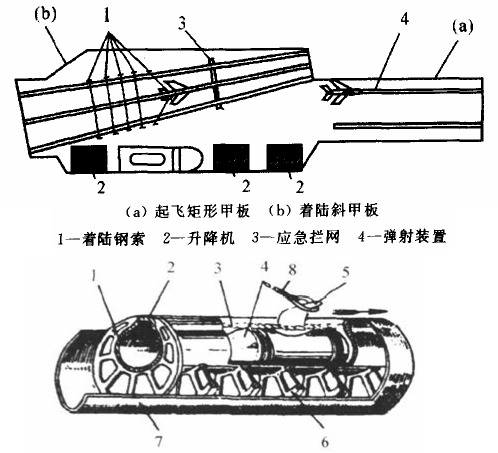 (b)
1
3
4
(a)
2
2
2
(a) 起飞矩形甲板 (b) 着陆斜甲板
1—着陆钢索 2—升降机 3—应急拦网 4—弹射装置
1
2
3
4
8
5
7
6